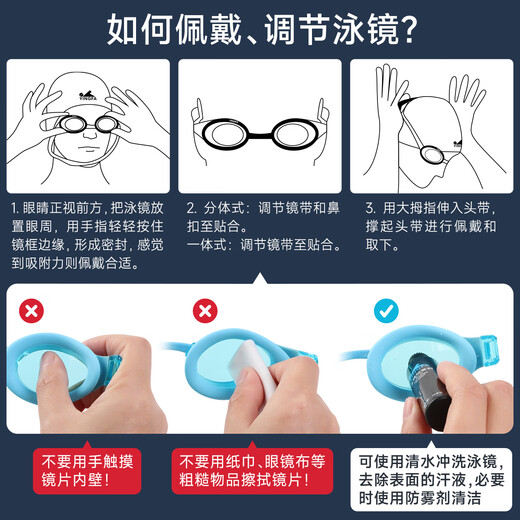 如何佩戴、调节泳镜?

1. 眼睛正视前方，把泳镜放置眼周，用手指轻轻按住镜框边缘，形成密封，感觉到吸附力则佩戴合适。

2. 分体式：调节镜带和鼻扣至贴合。
一体式：调节镜带至贴合。

3. 用大拇指伸入头带，撑起头带进行佩戴和取下。

不要用手触摸镜片内壁！

不要用纸巾、眼镜布等粗糙物品擦拭镜片！

可使用清水冲洗泳镜，去除表面的汗液，必要时使用防雾剂清洁