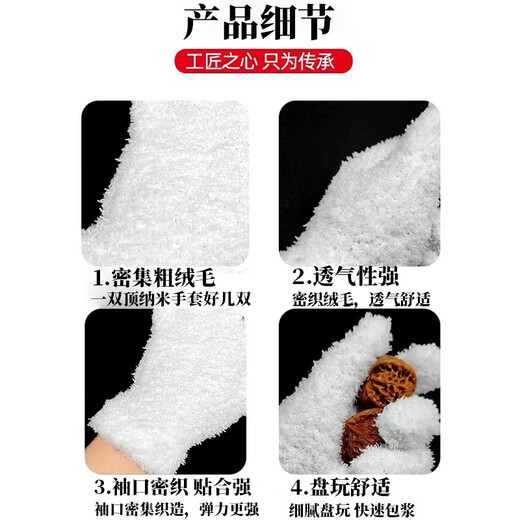 产品细节

工匠之心 只为传承

1.密集粗绒毛
一双顶纳米手套好几双

2.透气性强
密织绒毛，透气舒适

3.袖口密织 贴合强
袖口密集织造，弹力更强

4.盘玩舒适
细腻盘玩 快速包浆