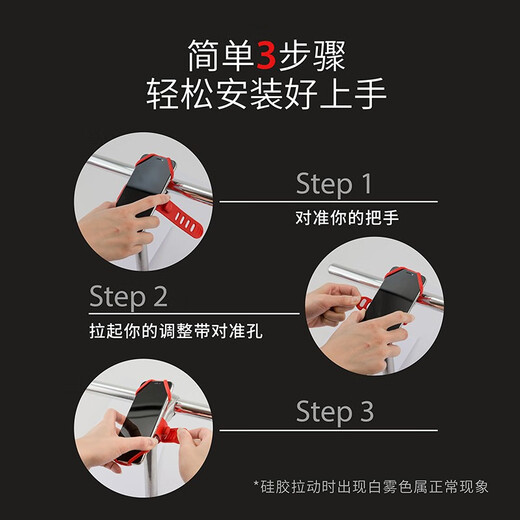 简单3步骤
轻松安装好上手

Step 1
对准你的把手

Step 2
拉起你的调整带对准孔

Step 3

*硅胶拉动时出现白雾色属正常现象