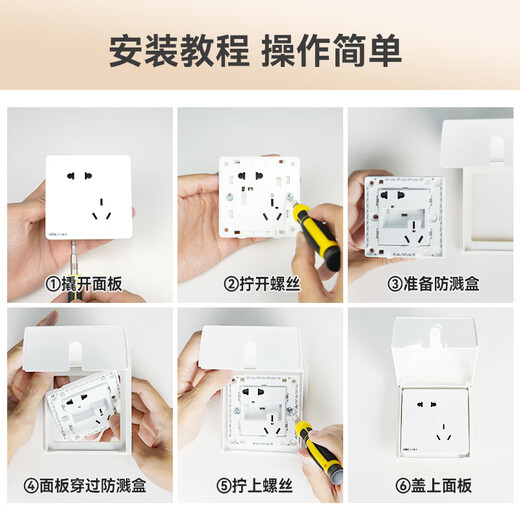 安装教程 操作简单

①撬开面板

②拧开螺丝

③准备防溅盒

④面板穿过防溅盒

⑤拧上螺丝

⑥盖上面板