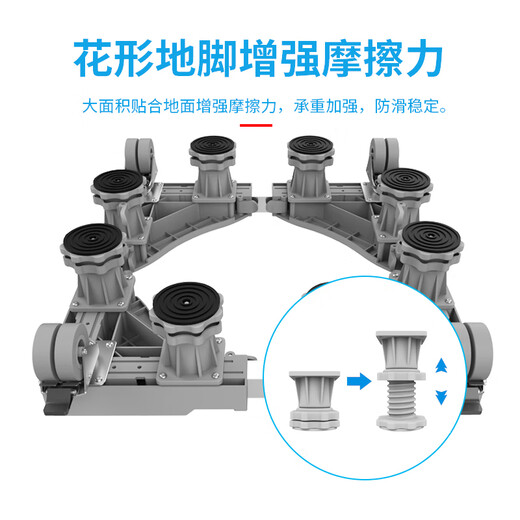 花形地脚增强摩擦力

大面积贴合地面增强摩擦力，承重加强，防滑稳定。