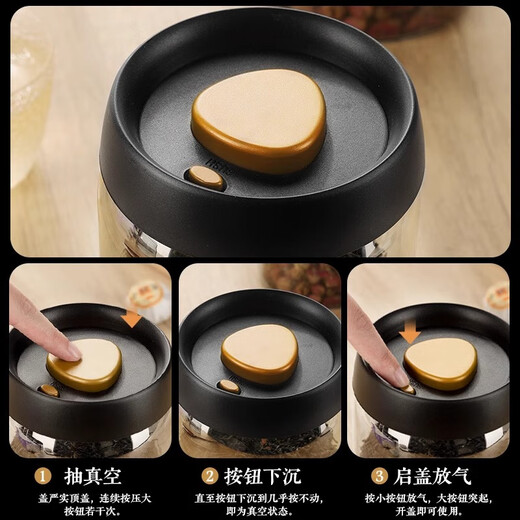 ① 抽真空

盖严实顶盖，连续按压大按钮若干次。

② 按钮下沉

直至按钮下沉到几乎按不动，即为真空状态。

③ 启盖放气

按小按钮放气，大按钮突起，开盖即可使用。