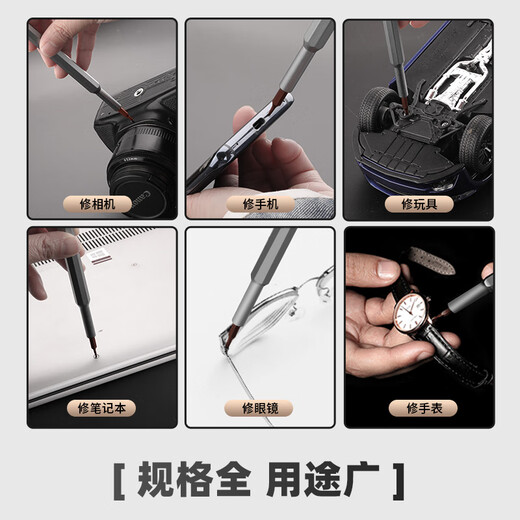 Canon

修相机

修手机

修玩具

修笔记本

修眼镜

修手表

[ 规格全 用途广 ]