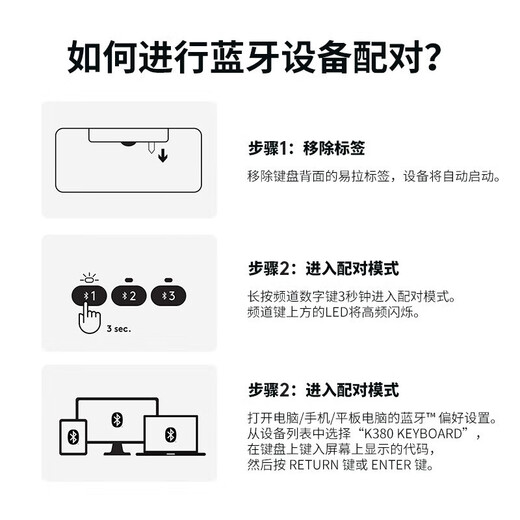 如何进行蓝牙设备配对?

步骤1：移除标签

移除键盘背面的易拉标签，设备将自动启动。

1 2 3

3 sec.

步骤2：进入配对模式

长按频道数字键3秒钟进入配对模式。
频道键上方的LED将高频闪烁。

步骤2：进入配对模式

打开电脑/手机/平板电脑的蓝牙™ 偏好设置。
从设备列表中选择“K380 KEYBOARD”，
在键盘上键入屏幕上显示的代码，
然后按 RETURN 键或 ENTER 键。