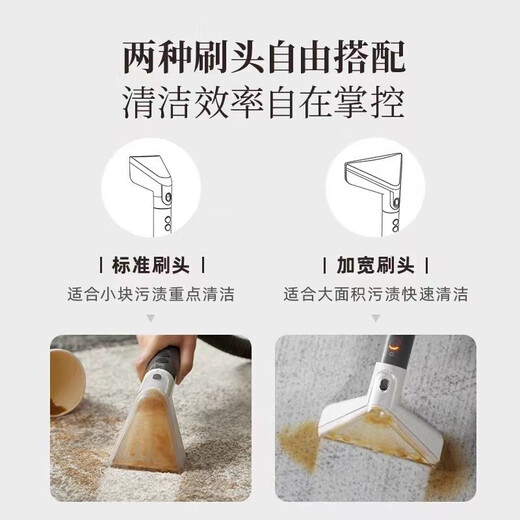 两种刷头自由搭配
清洁效率自在掌控

| 标准刷头 |
适合小块污渍重点清洁

| 加宽刷头 |
适合大面积污渍快速清洁