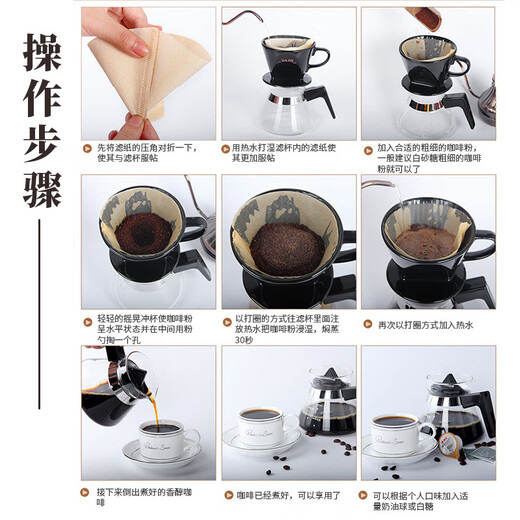 操作步骤

先将滤纸的压角对折一下，使其与滤杯服帖

用热水打湿滤杯内的滤纸使其更加服帖

加入合适的粗细的咖啡粉，一般建议白砂糖粗细的咖啡粉就可以了

轻轻的摇晃冲杯使咖啡粉呈水平状态并在中间用粉勺掏一个孔

以打圈的方式往滤杯里面注放热水把咖啡粉浸湿，焖蒸30秒

再次以打圈方式加入热水

接下来倒出煮好的香醇咖啡

咖啡已经煮好，可以享用了

可以根据个人口味加入适量奶油球或白糖