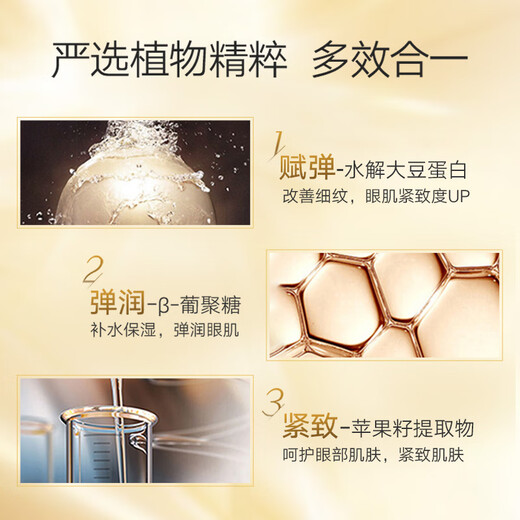 严选植物精粹 多效合一

1
赋弹-水解大豆蛋白
改善细纹，眼肌紧致度UP

2
弹润-β-葡聚糖
补水保湿，弹润眼肌

3
紧致-苹果籽提取物
呵护眼部肌肤，紧致肌肤