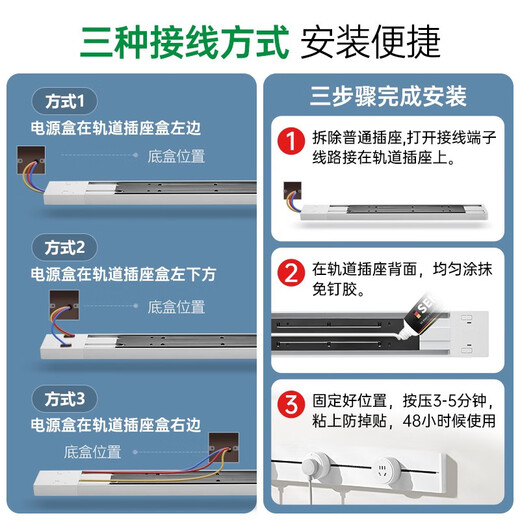 三种接线方式 安装便捷

方式1
电源盒在轨道插座盒左边
底盒位置

方式2
电源盒在轨道插座盒左下方
底盒位置

方式3
电源盒在轨道插座盒右边
底盒位置

三步骤完成安装

1 拆除普通插座,打开接线端子线路接在轨道插座上。

2 在轨道插座背面，均匀涂抹免钉胶。

SE

3 固定好位置，按压3-5分钟，粘上防掉贴，48小时候使用