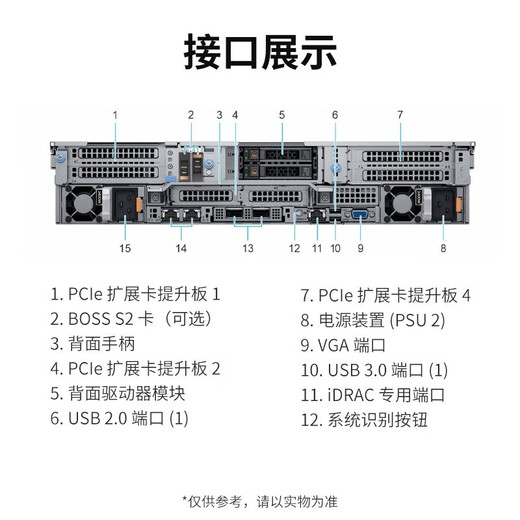 接口展示

1 2 3 4 5 6 7

15 14 13 12 11 10 9 8

1. PCIe 扩展卡提升板 1
2. BOSS S2 卡（可选）
3. 背面手柄
4. PCIe 扩展卡提升板 2
5. 背面驱动器模块
6. USB 2.0 端口 (1)

7. PCIe 扩展卡提升板 4
8. 电源装置 (PSU 2)
9. VGA 端口
10. USB 3.0 端口 (1)
11. iDRAC 专用端口
12. 系统识别按钮

*仅供参考，请以实物为准