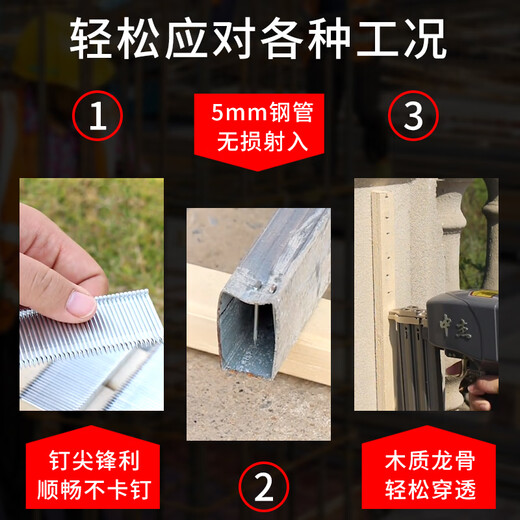 轻松应对各种工况

1

5mm钢管
无损射入

3

中杰

钉尖锋利
顺畅不卡钉

2

木质龙骨
轻松穿透