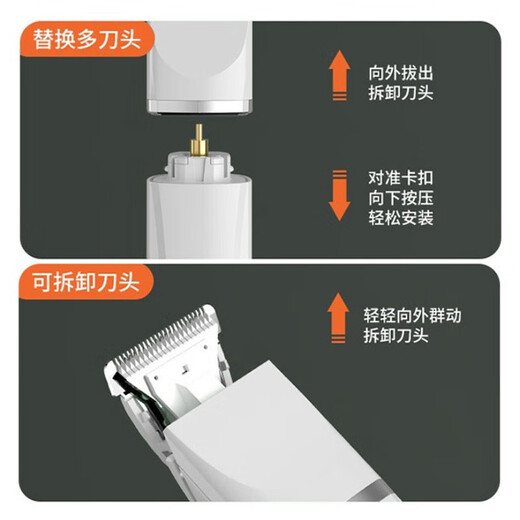 替换多刀头

向外拔出
拆卸刀头

对准卡扣
向下按压
轻松安装

可拆卸刀头

轻轻向外群动
拆卸刀头