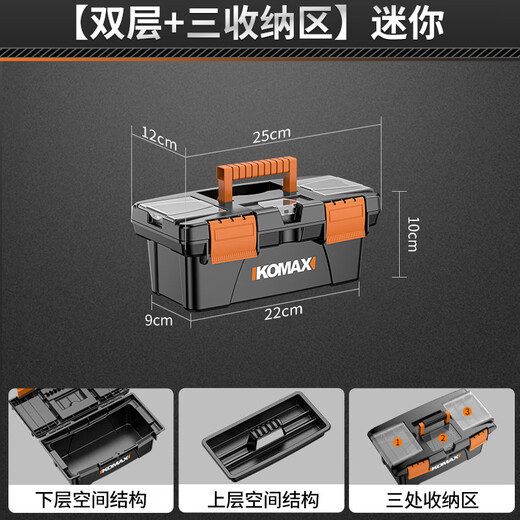 【双层+三收纳区】迷你

12cm

25cm

10cm

KOMAX

9cm

22cm

KOMAX

下层空间结构

上层空间结构

1

2

3

KOMAX

三处收纳区