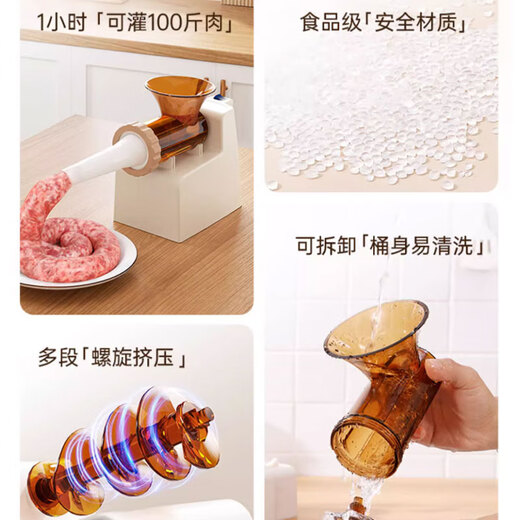 1小时「可灌100斤肉」

食品级「安全材质」

可拆卸「桶身易清洗」

多段「螺旋挤压」