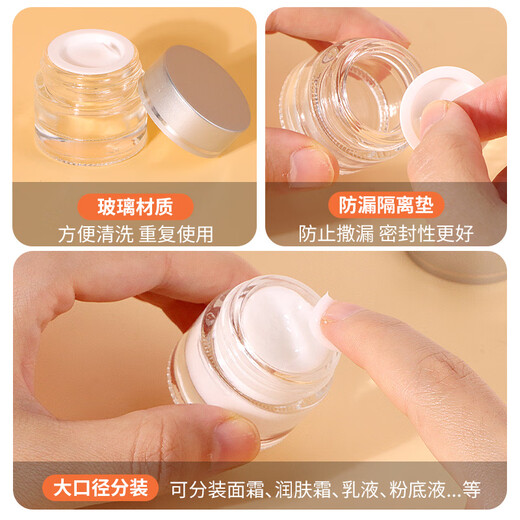 玻璃材质
方便清洗 重复使用

防漏隔离垫
防止撒漏 密封性更好

大口径分装
可分装面霜、润肤霜、乳液、粉底液...等