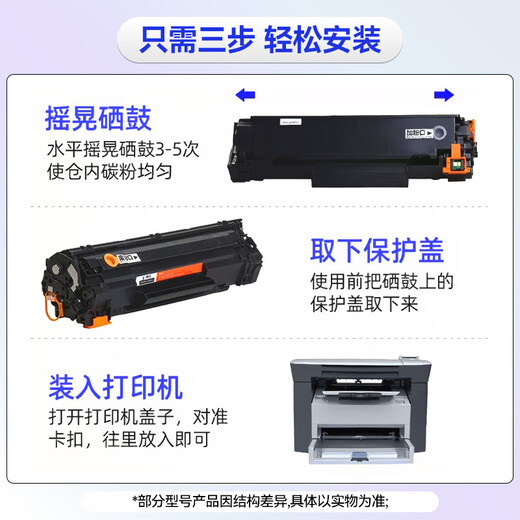 只需三步 轻松安装

摇晃硒鼓
水平摇晃硒鼓3-5次
使仓内碳粉均匀

加粉口

取下保护盖
使用前把硒鼓上的
保护盖取下来

装入打印机
打开打印机盖子，对准
卡扣，往里放入即可

*部分型号产品因结构差异,具体以实物为准;