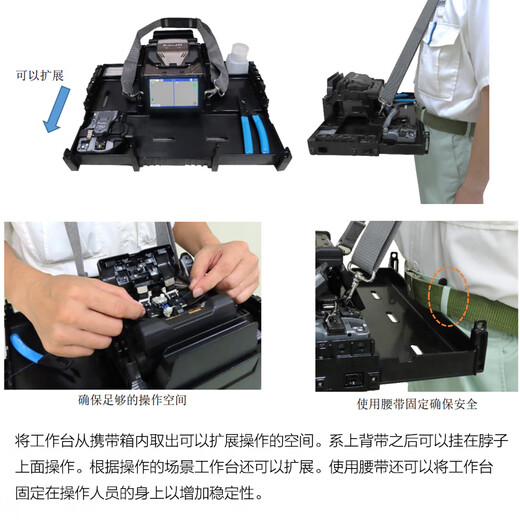 可以扩展

确保足够的操作空间

使用腰带固定确保安全

将工作台从携带箱内取出可以扩展操作的空间。系上背带之后可以挂在脖子上面操作。根据操作的场景工作台还可以扩展。使用腰带还可以将工作台固定在操作人员的身上以增加稳定性。