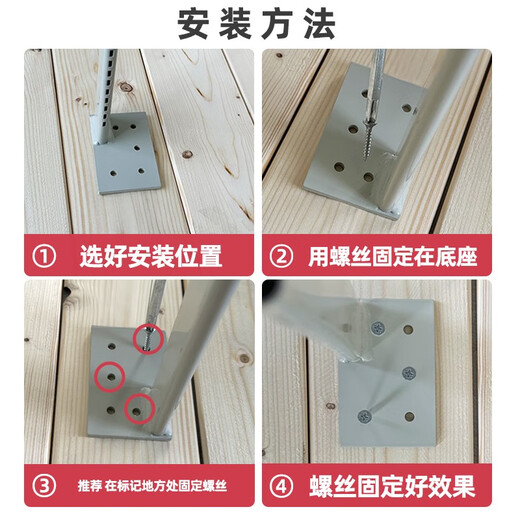 安装方法

① 选好安装位置

② 用螺丝固定在底座

③ 推荐 在标记地方处固定螺丝

④ 螺丝固定好效果