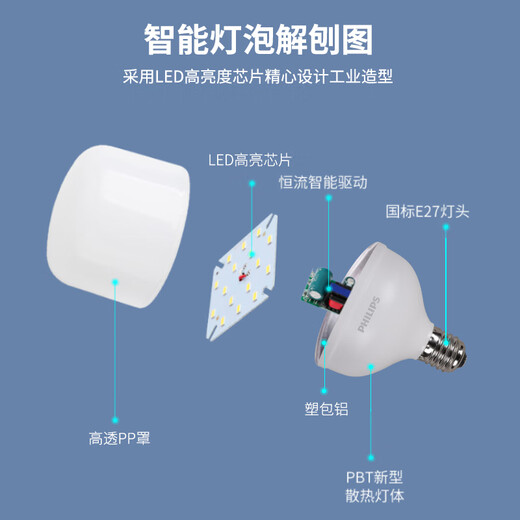 智能灯泡解刨图

采用LED高亮度芯片精心设计工业造型

LED高亮芯片

恒流智能驱动

国标E27灯头

PHILIPS

塑包铝

高透PP罩

PBT新型
散热灯体