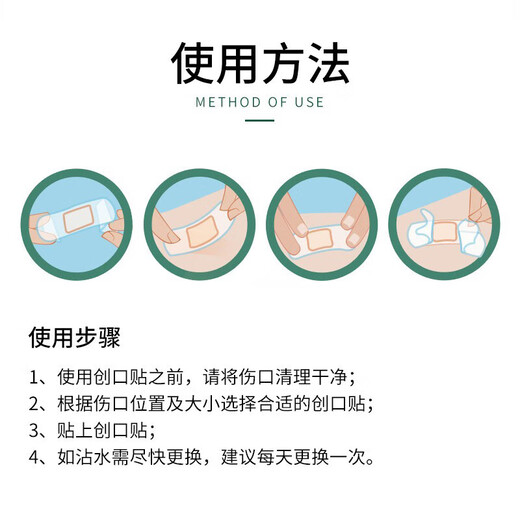 使用方法

METHOD OF USE

使用步骤

1、使用创口贴之前，请将伤口清理干净；
2、根据伤口位置及大小选择合适的创口贴；
3、贴上创口贴；
4、如沾水需尽快更换，建议每天更换一次。