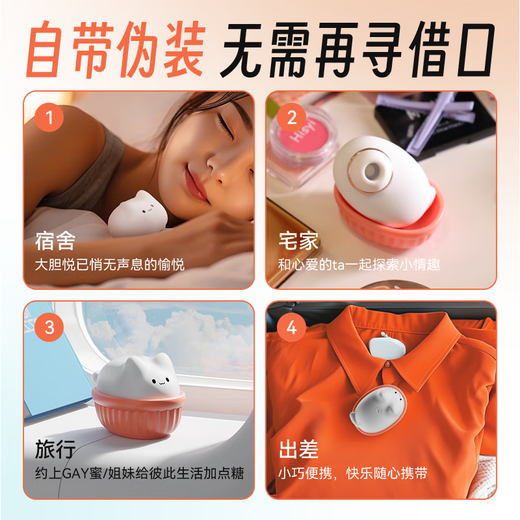 自带伪装 无需再寻借口

1
宿舍
大胆悦已悄无声息的愉悦

2
Hisyi
宅家
和心爱的ta一起探索小情趣

3
旅行
约上GAY蜜/姐妹给彼此生活加点糖

4
出差
小巧便携，快乐随心携带