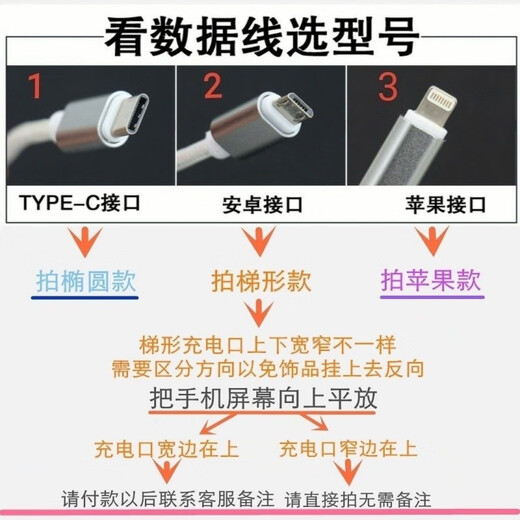 看数据线选型号

1

2

3

TYPE-C接口

安卓接口

苹果接口

拍椭圆款

拍梯形款

拍苹果款

梯形充电口上下宽窄不一样
需要区分方向以免饰品挂上去反向

把手机屏幕向上平放

充电口宽边在上

充电口窄边在上

请付款以后联系客服备注

请直接拍无需备注