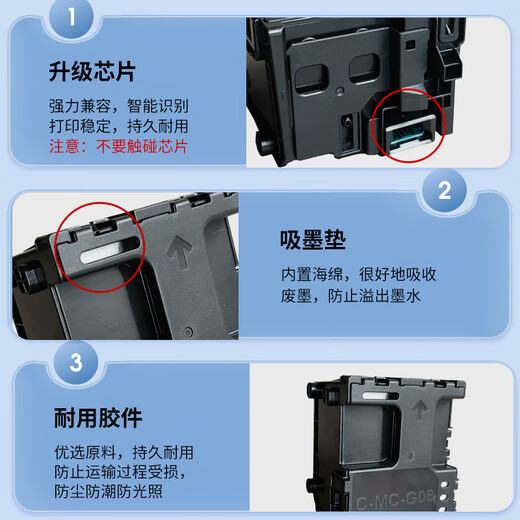 1

升级芯片

强力兼容，智能识别
打印稳定，持久耐用
注意：不要触碰芯片

2

吸墨垫

内置海绵，很好地吸收废墨，防止溢出墨水

3

耐用胶件

优选原料，持久耐用
防止运输过程受损，
防尘防潮防光照

C-MC-G06