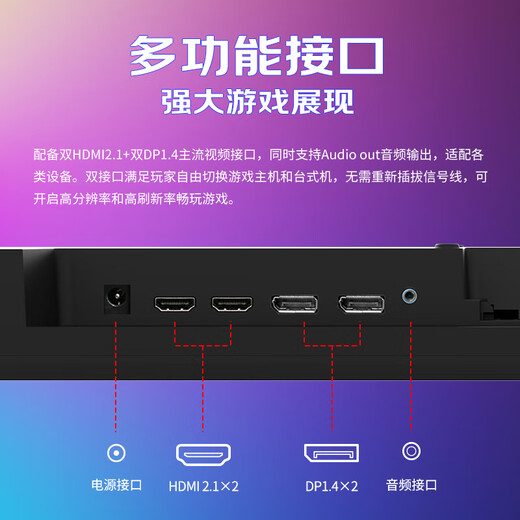 多功能接口
强大游戏展现

配备双HDMI2.1+双DP1.4主流视频接口，同时支持Audio out音频输出，适配各类设备。双接口满足玩家自由切换游戏主机和台式机，无需重新插拔信号线，可开启高分辨率和高刷新率畅玩游戏。

电源接口

HDMI 2.1×2

DP1.4×2

音频接口