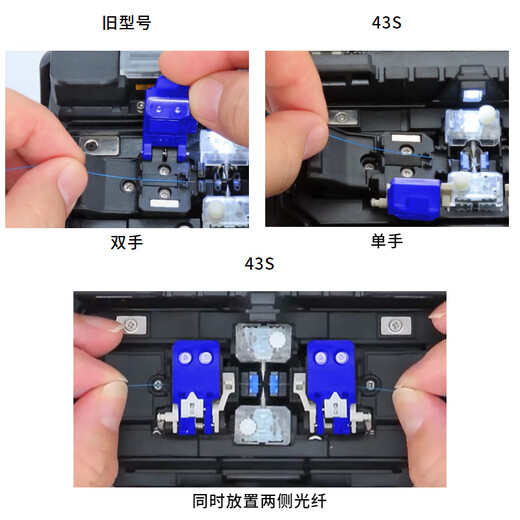 旧型号

43S

双手

单手

43S

同时放置两侧光纤