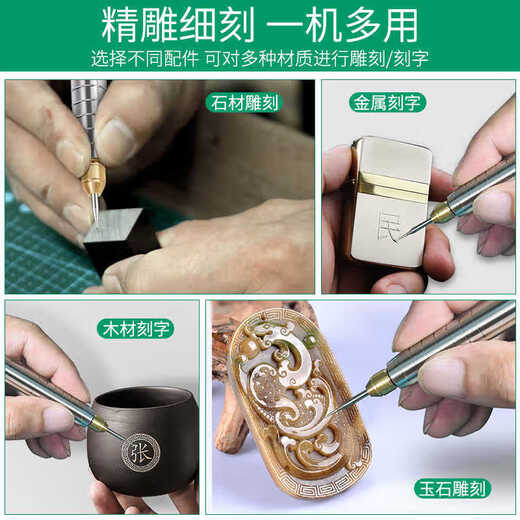 精雕细刻 一机多用

选择不同配件 可对多种材质进行雕刻/刻字

石材雕刻

金属刻字

民

木材刻字

张

玉石雕刻