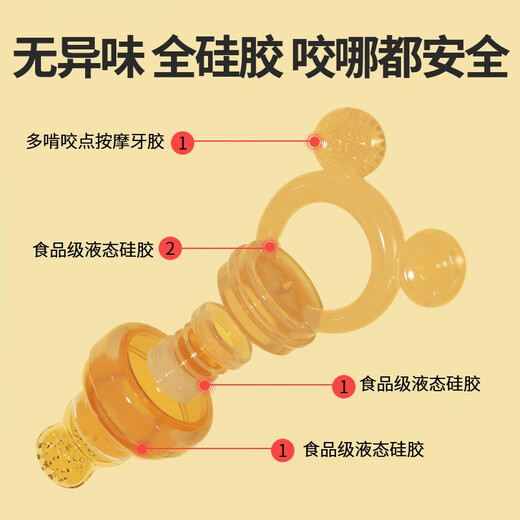 无异味 全硅胶 咬哪都安全

多啃咬点按摩牙胶 1

食品级液态硅胶 2

1 食品级液态硅胶

1 食品级液态硅胶