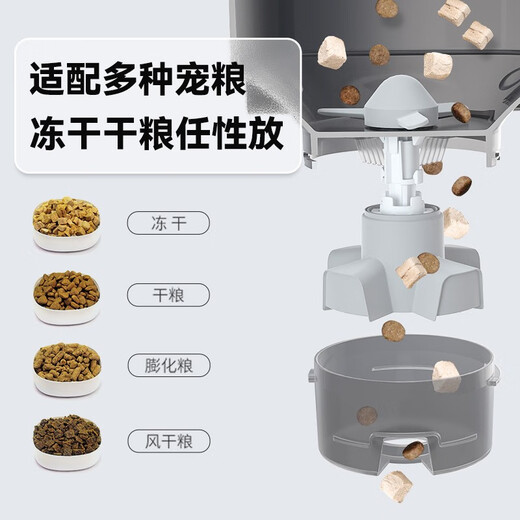 适配多种宠粮
冻干干粮任性放

冻干

干粮

膨化粮

风干粮