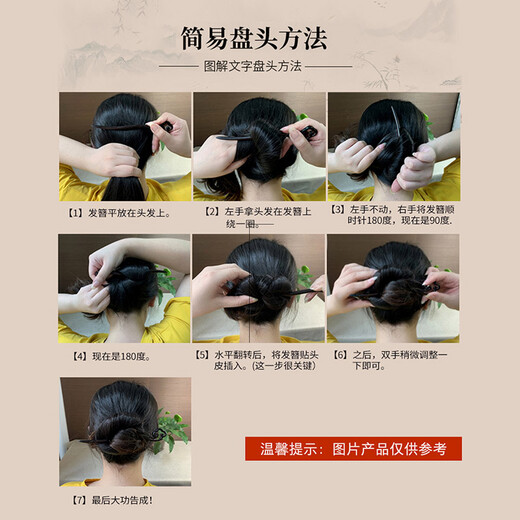 简易盘头方法

图解文字盘头方法

【1】发簪平放在头发上。

【2】左手拿头发在发簪上绕一圈。

【3】左手不动，右手将发簪顺时针180度，现在是90度.

【4】现在是180度。

【5】水平翻转后，将发簪贴头皮插入。(这一步很关键)

【6】之后，双手稍微调整一下即可。

【7】最后大功告成!

温馨提示：图片产品仅供参考