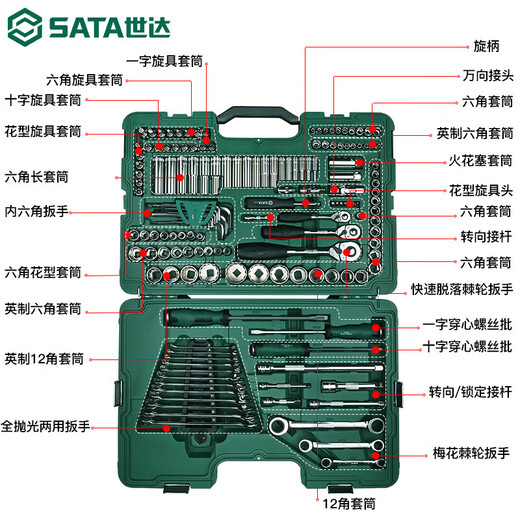 SATA世达

一字旋具套筒
六角旋具套筒
十字旋具套筒
花型旋具套筒
六角长套筒
内六角扳手
六角花型套筒
英制六角套筒
英制12角套筒
全抛光两用扳手

旋柄
万向接头
六角套筒
英制六角套筒
火花塞套筒
花型旋具头
六角套筒
转向接杆
六角套筒
快速脱落棘轮扳手
一字穿心螺丝批
十字穿心螺丝批
转向/锁定接杆
梅花棘轮扳手

12角套筒