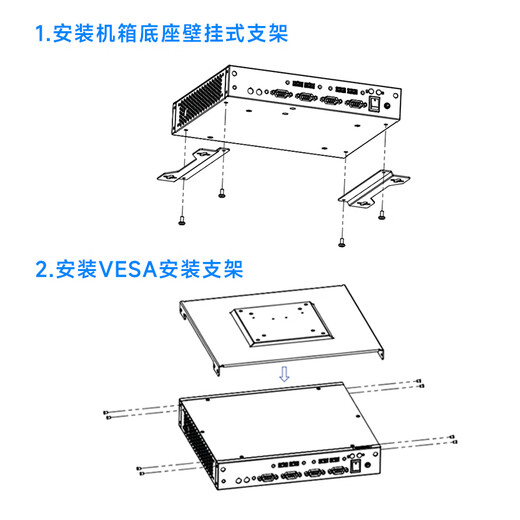 1.安装机箱底座壁挂式支架

2.安装VESA安装支架