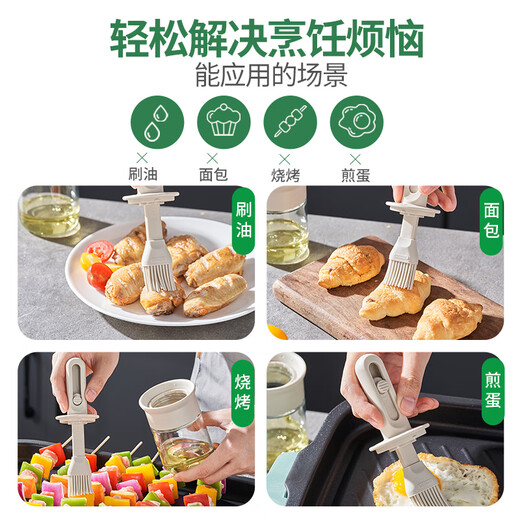 轻松解决烹饪烦恼
能应用的场景

×
刷油

×
面包

×
烧烤

×
煎蛋

刷油

面包

烧烤

煎蛋