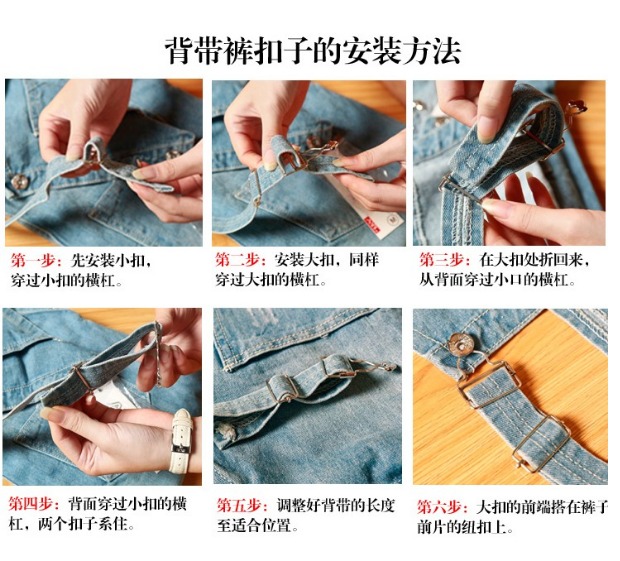 背带裤扣子的安装方法

第一步：先安装小扣，穿过小扣的横杠。

第二步：安装大扣，同样穿过大扣的横杠。

第三步：在大扣处折回来，从背面穿过小口的横杠。

第四步：背面穿过小扣的横杠，两个扣子系住。

第五步：调整好背带的长度至适合位置。

第六步：大扣的前端搭在裤子前片的纽扣上。