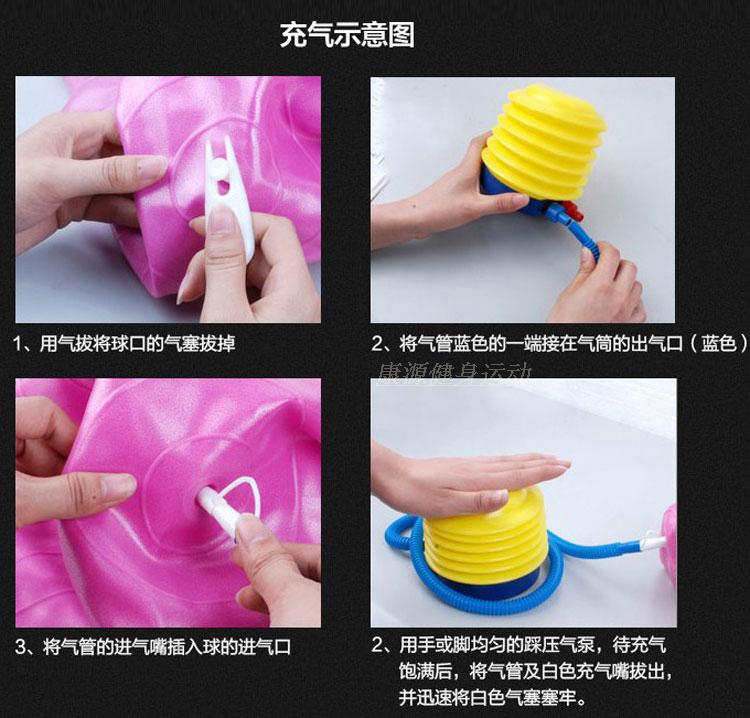 充气示意图

1、用气拔将球口的气塞拔掉

2、将气管蓝色的一端接在气筒的出气口（蓝色）

康源健身运动

3、将气管的进气嘴插入球的进气口

2、用手或脚均匀的踩压气泵，待充气饱满后，将气管及白色充气嘴拔出，并迅速将白色气塞塞牢。