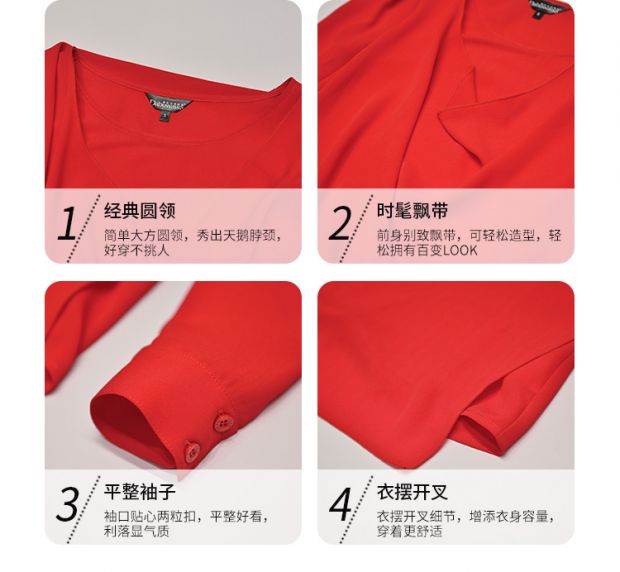 1
经典圆领
简单大方圆领，秀出天鹅脖颈，好穿不挑人

2
时髦飘带
前身别致飘带，可轻松造型，轻松拥有百变LOOK

3
平整袖子
袖口贴心两粒扣，平整好看，利落显气质

4
衣摆开叉
衣摆开叉细节，增添衣身容量，穿着更舒适