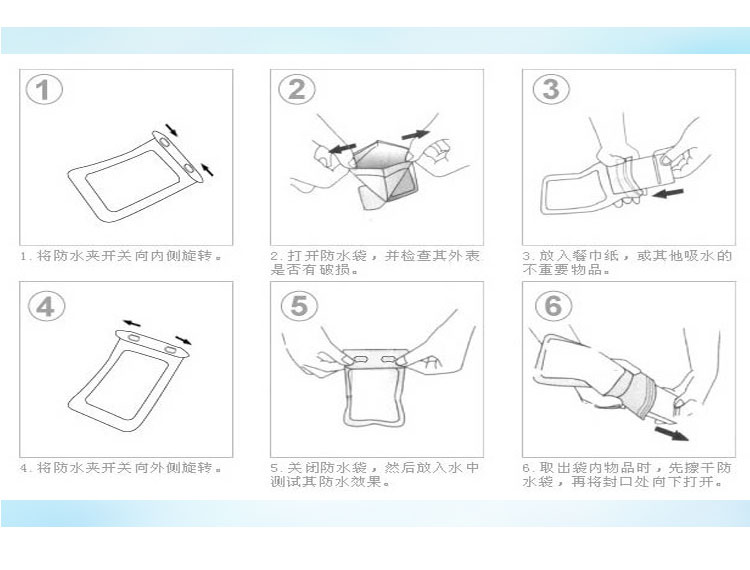 1

1. 将防水夹开关向内侧旋转。

2

2. 打开防水袋，并检查其外表是否有破损。

3

3. 放入餐巾纸，或其他吸水的不重要物品。

4

4. 将防水夹开关向外侧旋转。

5

5. 关闭防水袋，然后放入水中测试其防水效果。

6

6. 取出袋内物品时，先擦干防水袋，再将封口处向下打开。