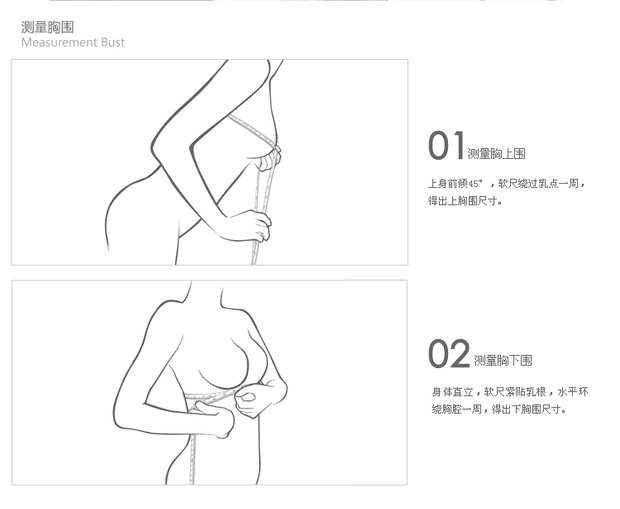 测量胸围
Measurement Bust

01 测量胸上围

上身前倾45°，软尺绕过乳点一周，得出上胸围尺寸。

02 测量胸下围

身体直立，软尺紧贴乳根，水平环绕胸腔一周，得出下胸围尺寸。