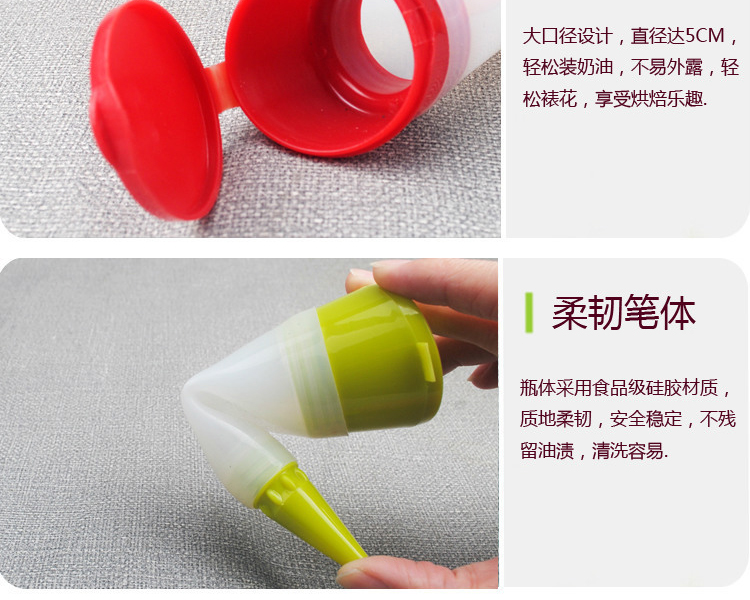 大口径设计，直径达5CM，轻松装奶油，不易外露，轻松裱花，享受烘焙乐趣.

柔韧笔体

瓶体采用食品级硅胶材质，质地柔韧，安全稳定，不残留油渍，清洗容易.