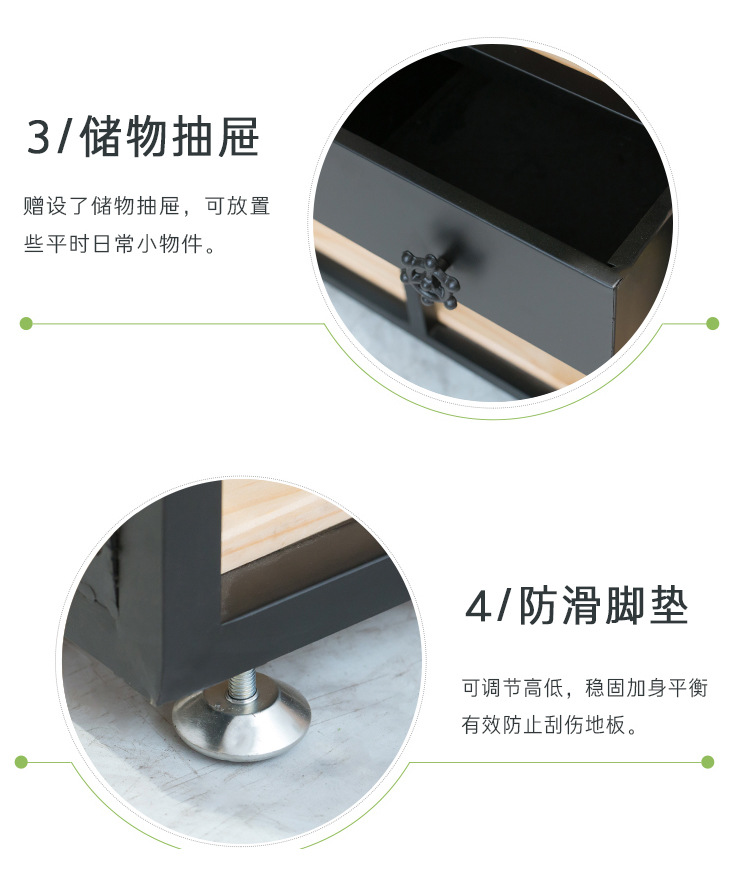 3/储物抽屉

赠设了储物抽屉，可放置些平时日常小物件。

4/防滑脚垫

可调节高低，稳固加身平衡有效防止刮伤地板。