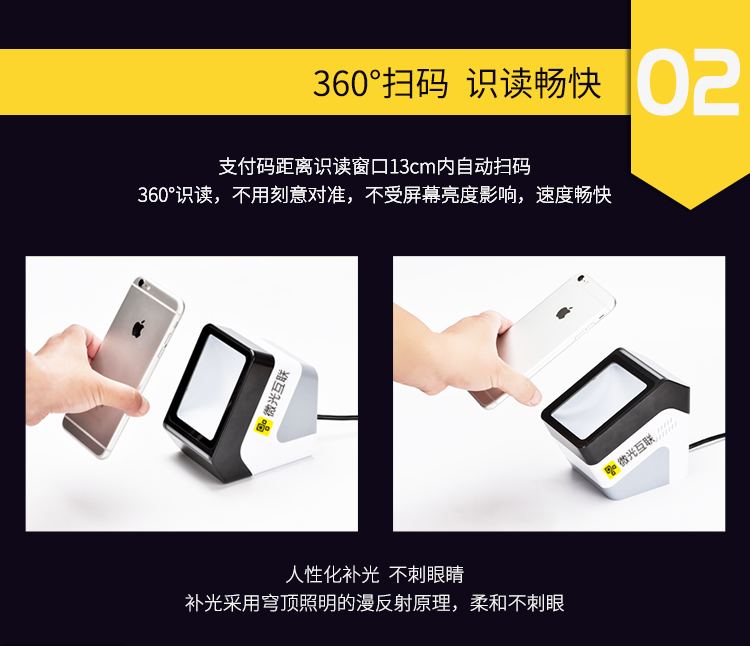 360°扫码 识读畅快

02

支付码距离识读窗口13cm内自动扫码
360°识读，不用刻意对准，不受屏幕亮度影响，速度畅快

微光互联

微光互联

人性化补光 不刺眼睛
补光采用穹顶照明的漫反射原理，柔和不刺眼