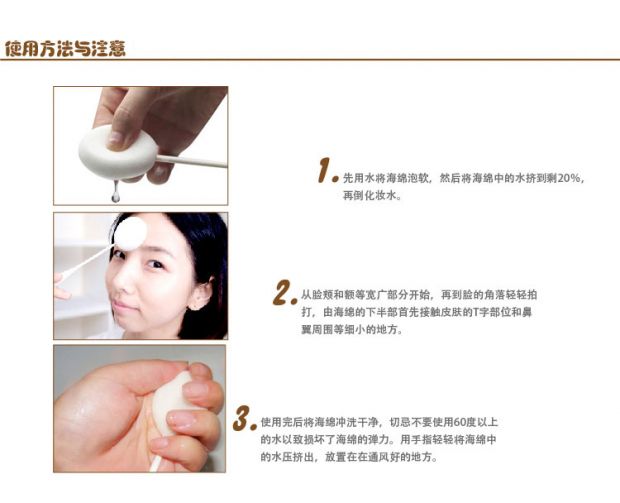 使用方法与注意

1. 先用水将海绵泡软，然后将海绵中的水挤到剩20%，再倒化妆水。

2. 从脸颊和额等宽广部分开始，再到脸的角落轻轻拍打，由海绵的下半部首先接触皮肤的T字部位和鼻翼周围等细小的地方。

3. 使用完后将海绵冲洗干净，切忌不要使用60度以上的水以致损坏了海绵的弹力。用手指轻轻将海绵中的水压挤出，放置在在通风好的地方。