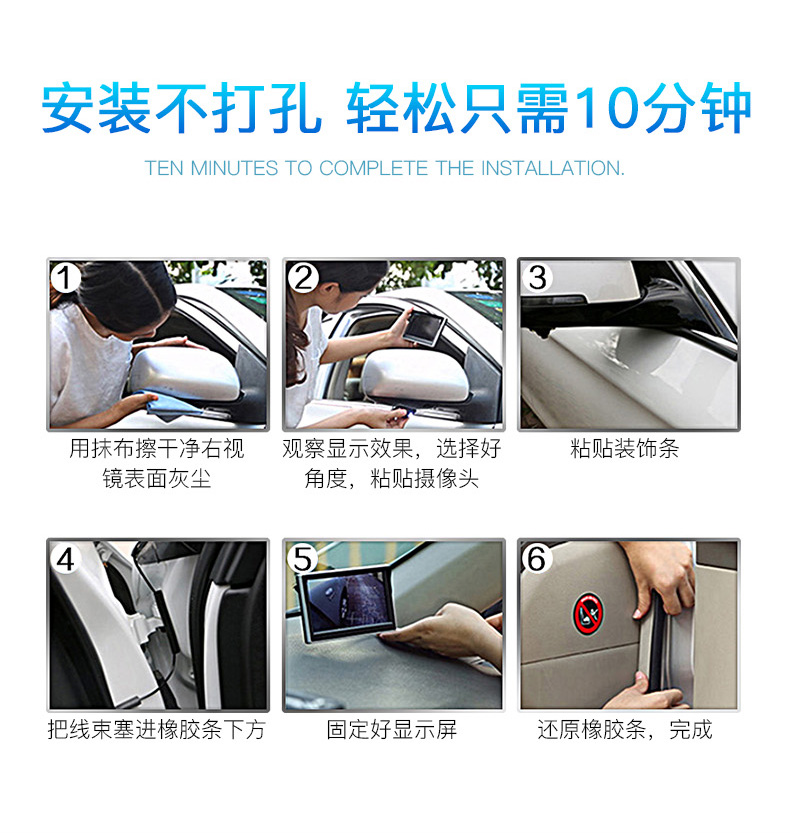 安装不打孔 轻松只需10分钟

TEN MINUTES TO COMPLETE THE INSTALLATION.

1

用抹布擦干净右视镜表面灰尘

2

观察显示效果，选择好角度，粘贴摄像头

3

粘贴装饰条

4

把线束塞进橡胶条下方

5

固定好显示屏

6

还原橡胶条，完成