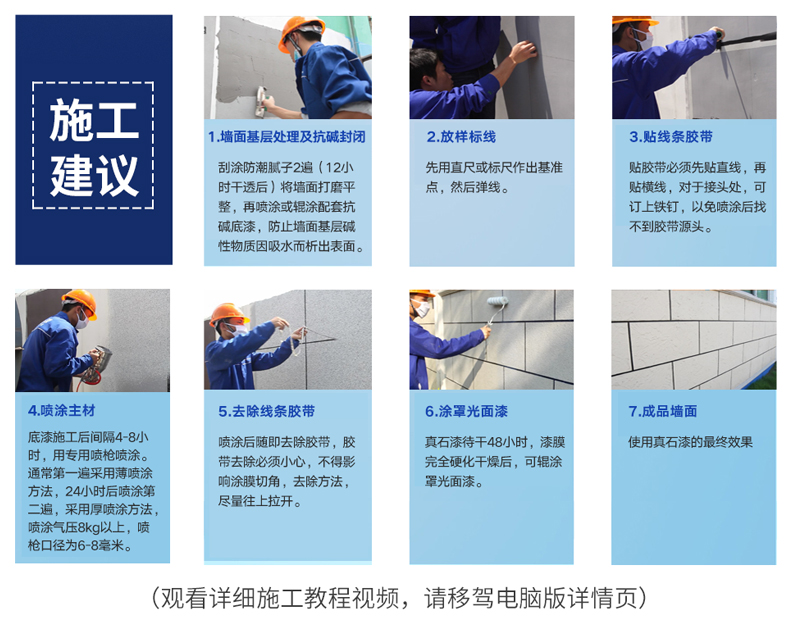 施工建议

1.墙面基层处理及抗碱封闭

刮涂防潮腻子2遍（12小时干透后）将墙面打磨平整，再喷涂或辊涂配套抗碱底漆，防止墙面基层碱性物质因吸水而析出表面。

2.放样标线

先用直尺或标尺作出基准点，然后弹线。

3.贴线条胶带

贴胶带必须先贴直线，再贴横线，对于接头处，可订上铁钉，以免喷涂后找不到胶带源头。

4.喷涂主材

底漆施工后间隔4-8小时，用专用喷枪喷涂。通常第一遍采用薄喷涂方法，24小时后喷涂第二遍，采用厚喷涂方法，喷涂气压8kg以上，喷枪口径为6-8毫米。

5.去除线条胶带

喷涂后随即去除胶带，胶带去除必须小心，不得影响涂膜切角，去除方法，尽量往上拉开。

6.涂罩光面漆

真石漆待干48小时，漆膜完全硬化干燥后，可辊涂罩光面漆。

7.成品墙面

使用真石漆的最终效果

（观看详细施工教程视频，请移驾电脑版详情页）