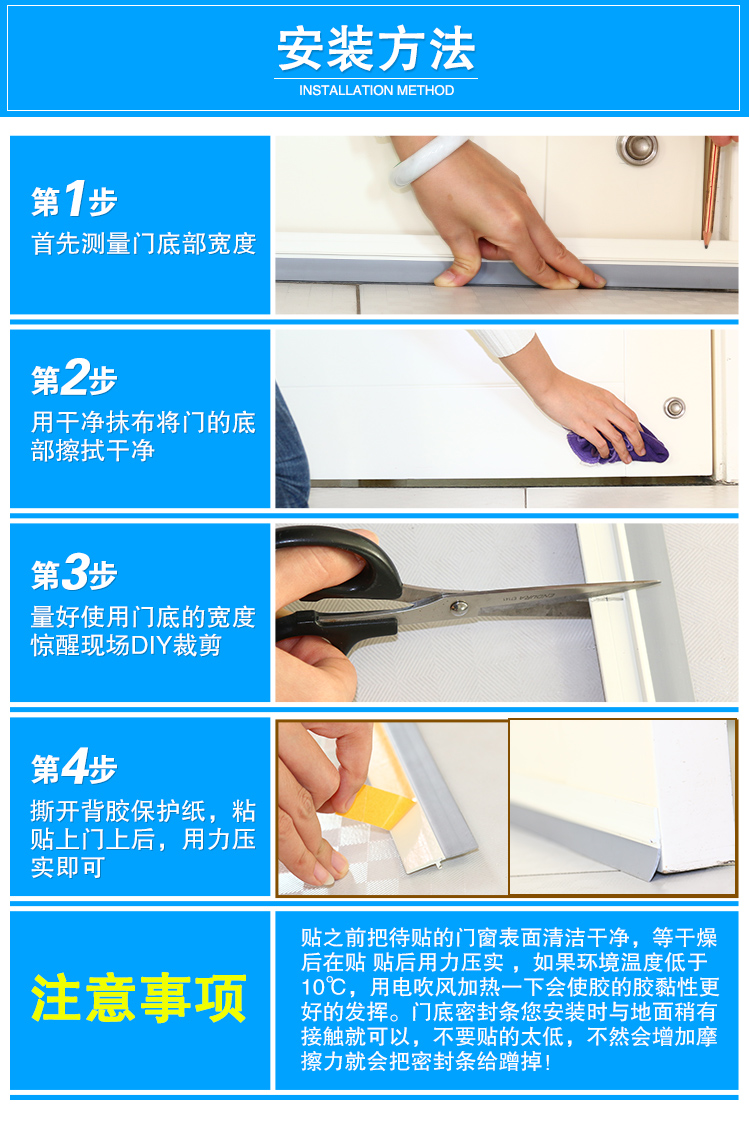 安装方法
INSTALLATION METHOD

第1步
首先测量门底部宽度

第2步
用干净抹布将门的底部擦拭干净

第3步
量好使用门底的宽度惊醒现场DIY裁剪

第4步
撕开背胶保护纸，粘贴上门上后，用力压实即可

注意事项

贴之前把待贴的门窗表面清洁干净，等干燥后在贴 贴后用力压实，如果环境温度低于10℃，用电吹风加热一下会使胶的胶黏性更好的发挥。门底密封条您安装时与地面稍有接触就可以，不要贴的太低，不然会增加摩擦力就会把密封条给蹭掉！