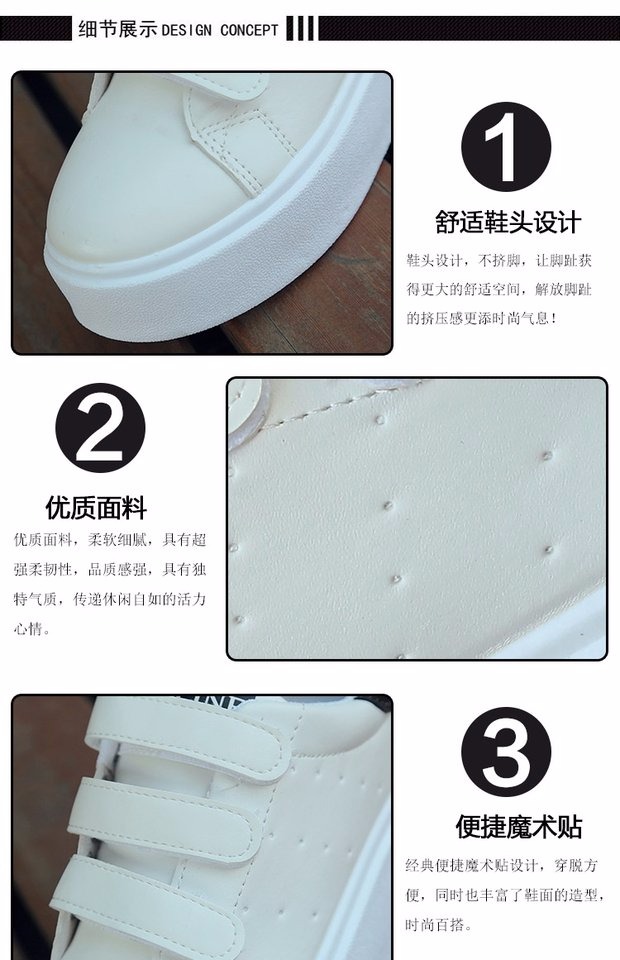 细节展示 DESIGN CONCEPT

1

舒适鞋头设计

鞋头设计，不挤脚，让脚趾获得更大的舒适空间，解放脚趾的挤压感更添时尚气息！

2

优质面料

优质面料，柔软细腻，具有超强柔韧性，品质感强，具有独特气质，传递休闲自如的活力心情。

3

便捷魔术贴

经典便捷魔术贴设计，穿脱方便，同时也丰富了鞋面的造型，时尚百搭。