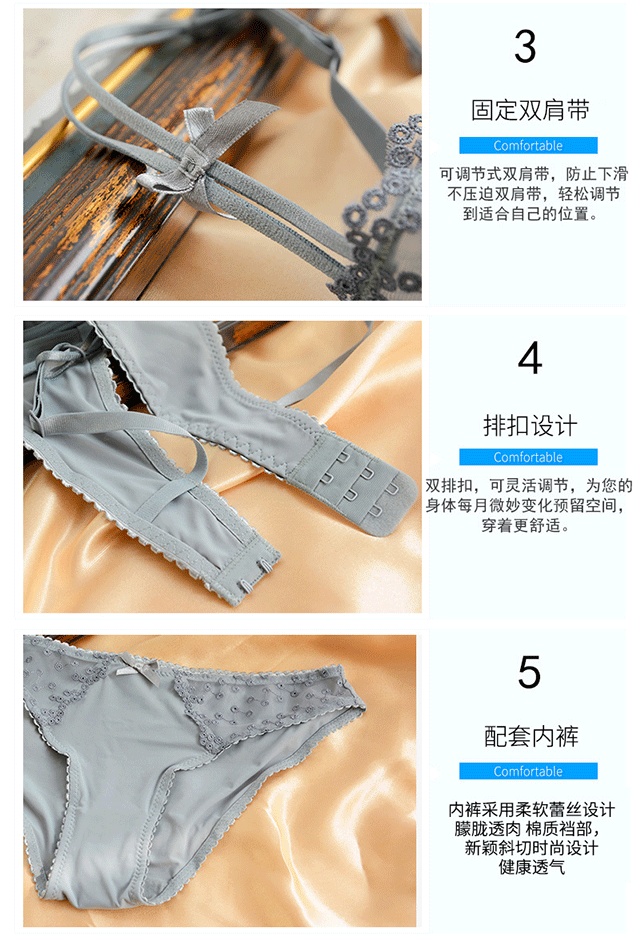 3

固定双肩带

Comfortable

可调节式双肩带，防止下滑不压迫双肩带，轻松调节到适合自己的位置。

4

排扣设计

Comfortable

双排扣，可灵活调节，为您的身体每月微妙变化预留空间，穿着更舒适。

5

配套内裤

Comfortable

内裤采用柔软蕾丝设计 朦胧透肉 棉质裆部，新颖斜切时尚设计 健康透气