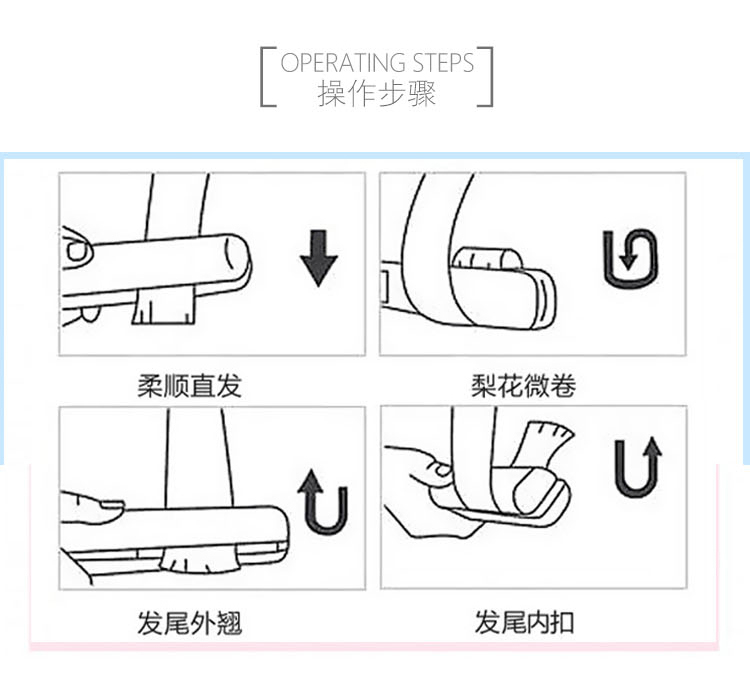 OPERATING STEPS
操作步骤

柔顺直发

梨花微卷

发尾外翘

发尾内扣